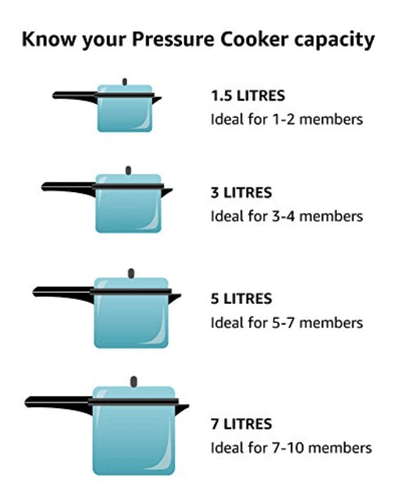 Know your Pressure Cooker capacity

1.5 LITRES
Ideal for 1-2 members

3 LITRES
Ideal for 3-4 members

5 LITRES
Ideal for 5-7 members

7 LITRES
Ideal for 7-10 members