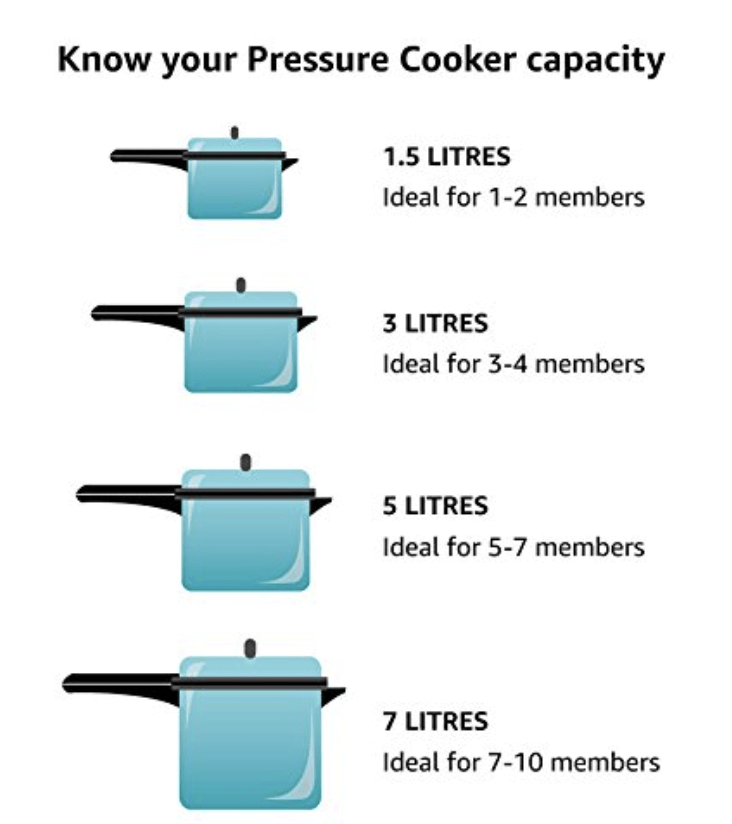 Know your Pressure Cooker capacity

1.5 LITRES
Ideal for 1-2 members

3 LITRES
Ideal for 3-4 members

5 LITRES
Ideal for 5-7 members

7 LITRES
Ideal for 7-10 members