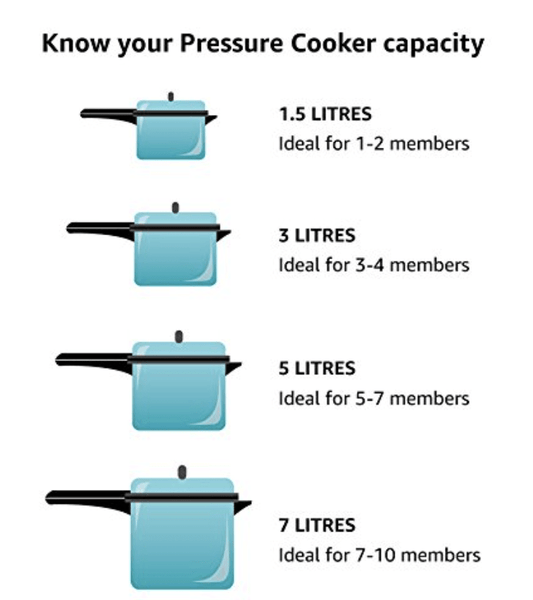 Know your Pressure Cooker capacity

1.5 LITRES
Ideal for 1-2 members

3 LITRES
Ideal for 3-4 members

5 LITRES
Ideal for 5-7 members

7 LITRES
Ideal for 7-10 members