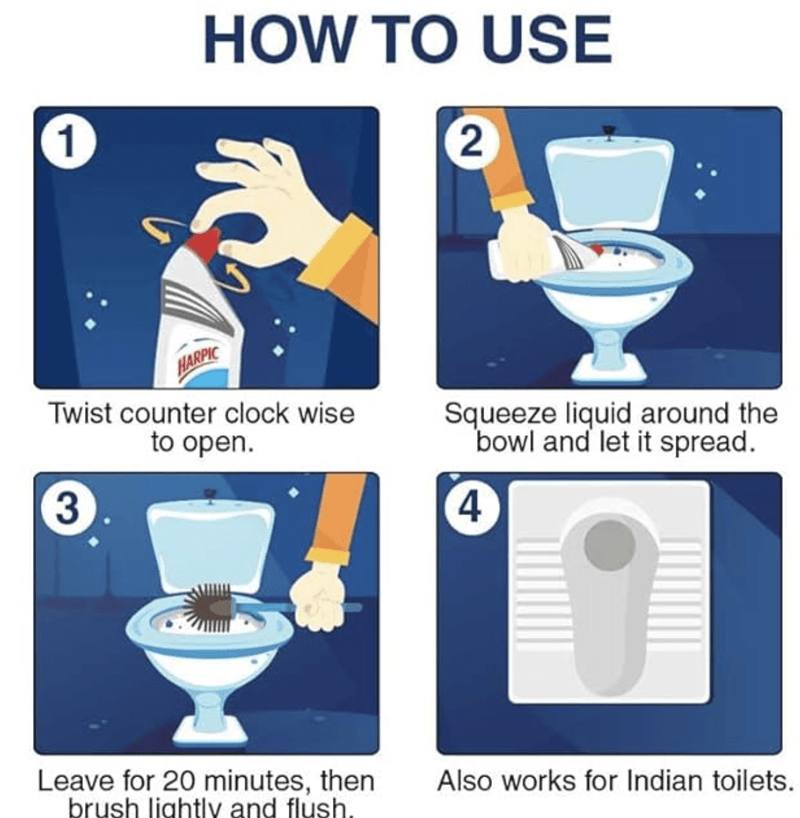 HOW TO USE

1

HARPIC

Twist counter clock wise to open.

2

Squeeze liquid around the bowl and let it spread.

3

Leave for 20 minutes, then brush lightly and flush.

4

Also works for Indian toilets.