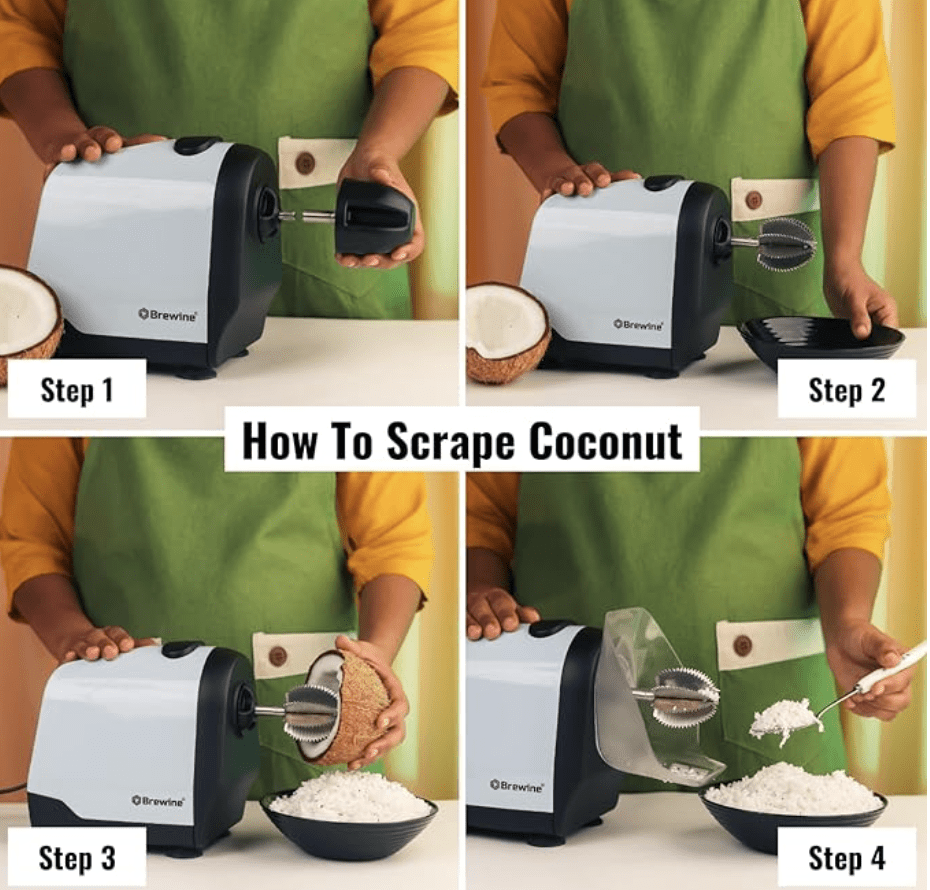 Brewine

Step 1

Brewine

Step 2

How To Scrape Coconut

Brewine

Step 3

Brewine

Step 4