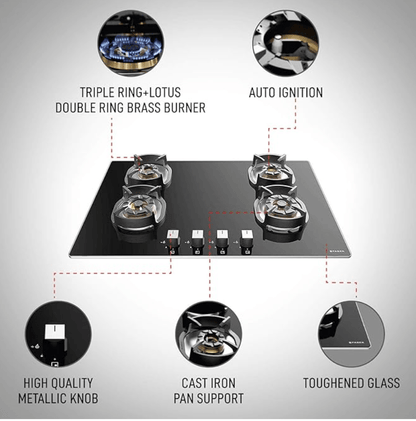 TRIPLE RING+LOTUS
DOUBLE RING BRASS BURNER

AUTO IGNITION

FABER

HIGH QUALITY
METALLIC KNOB

CAST IRON
PAN SUPPORT

FABER

TOUGHENED GLASS