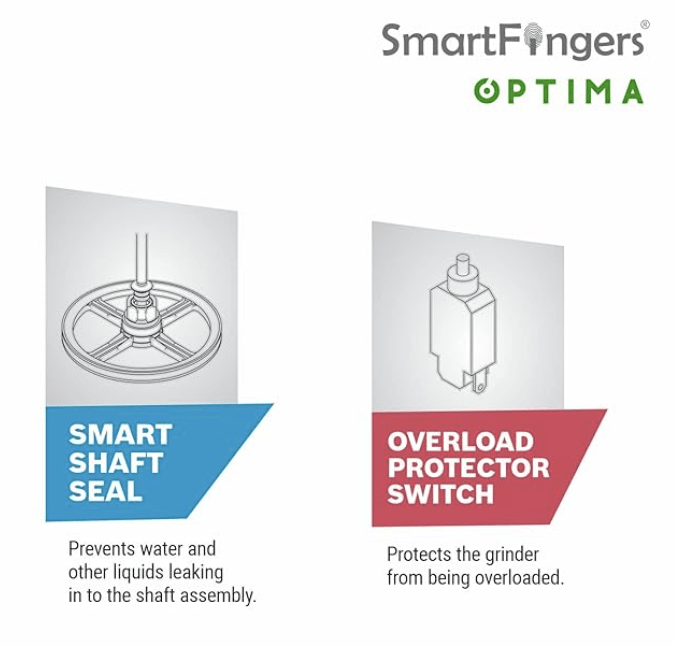 SmartFingers®
OPTIMA

SMART SHAFT SEAL

Prevents water and other liquids leaking in to the shaft assembly.

OVERLOAD PROTECTOR SWITCH

Protects the grinder from being overloaded.