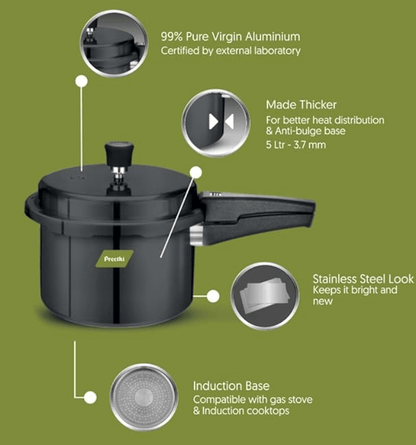 99% Pure Virgin Aluminium
Certified by external laboratory

Made Thicker
For better heat distribution & Anti-bulge base
5 Ltr - 3.7 mm

Preethi

Stainless Steel Look
Keeps it bright and new

Induction Base
Compatible with gas stove & Induction cooktops