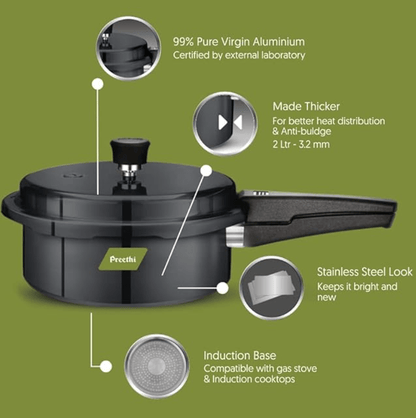 99% Pure Virgin Aluminium
Certified by external laboratory

Made Thicker
For better heat distribution & Anti-buldge
2 Ltr - 3.2 mm

Preethi

Stainless Steel Look
Keeps it bright and new

Induction Base
Compatible with gas stove & Induction cooktops