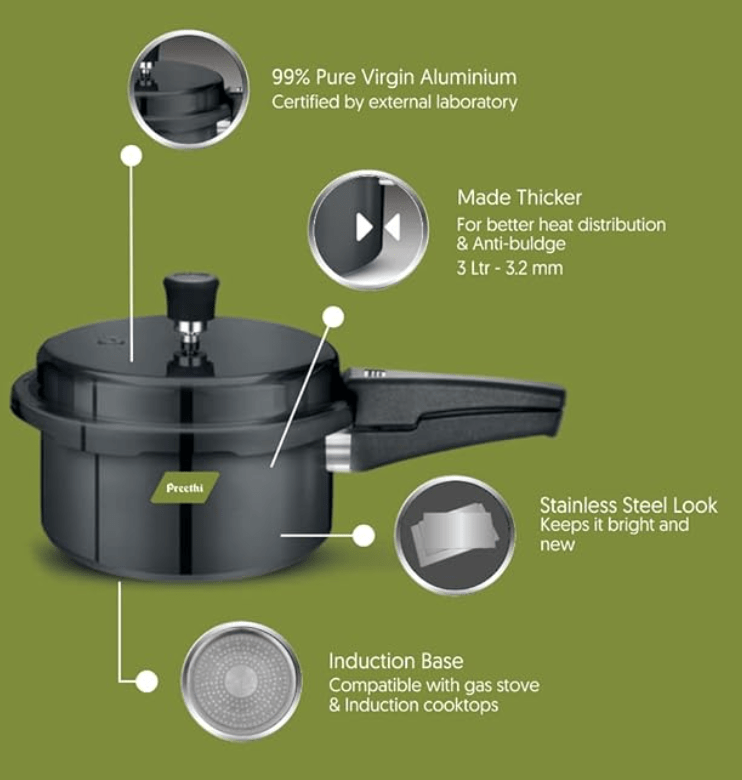 99% Pure Virgin Aluminium
Certified by external laboratory

Made Thicker
For better heat distribution & Anti-buldge
3 Ltr - 3.2 mm

Preethi

Stainless Steel Look
Keeps it bright and new

Induction Base
Compatible with gas stove & Induction cooktops