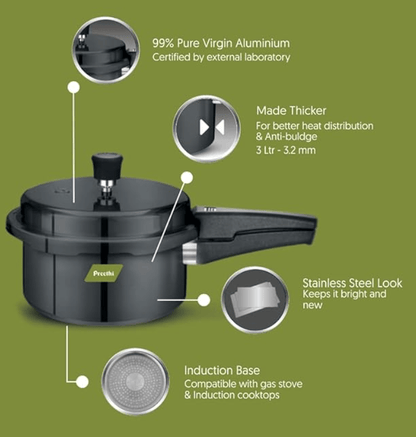 99% Pure Virgin Aluminium
Certified by external laboratory

Made Thicker
For better heat distribution & Anti-buldge
3 Ltr - 3.2 mm

Preethi

Stainless Steel Look
Keeps it bright and new

Induction Base
Compatible with gas stove & Induction cooktops