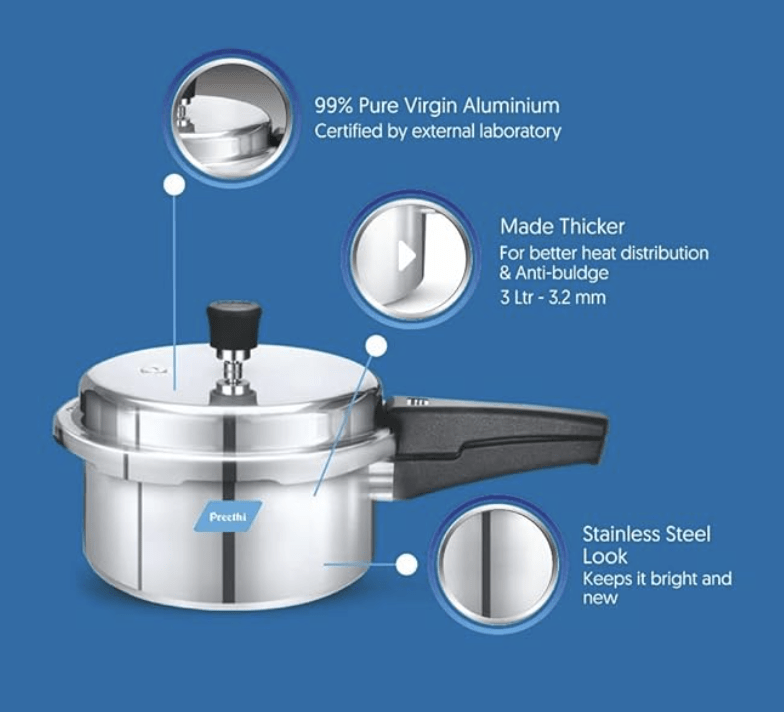 99% Pure Virgin Aluminium
Certified by external laboratory

Made Thicker
For better heat distribution & Anti-buldge
3 Ltr - 3.2 mm

Preethi

Stainless Steel Look
Keeps it bright and new