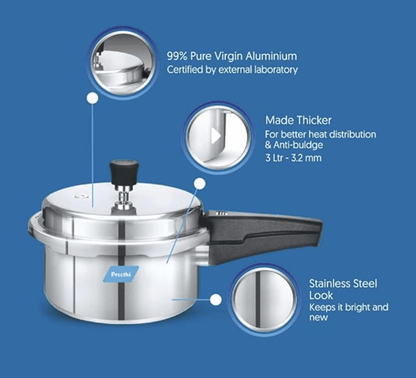 99% Pure Virgin Aluminium
Certified by external laboratory

Made Thicker
For better heat distribution & Anti-buldge
3 Ltr - 3.2 mm

Preethi

Stainless Steel Look
Keeps it bright and new