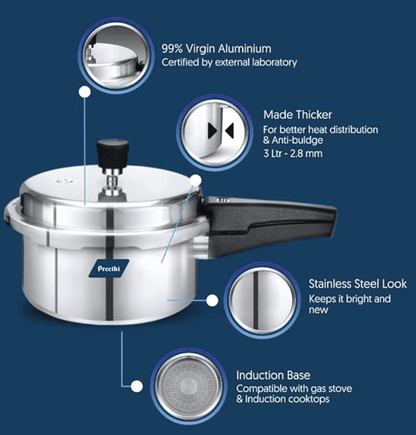 99% Virgin Aluminium
Certified by external laboratory

Made Thicker
For better heat distribution & Anti-buldge
3 Ltr - 2.8 mm

Preethi

Stainless Steel Look
Keeps it bright and new

Induction Base
Compatible with gas stove & Induction cooktops