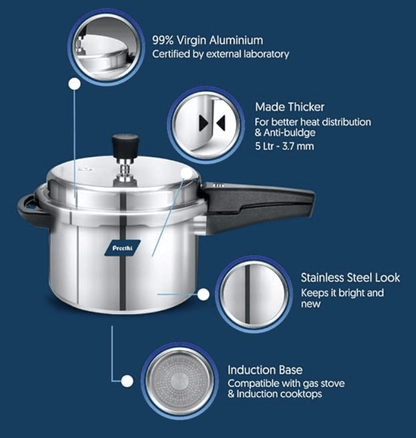 99% Virgin Aluminium
Certified by external laboratory

Made Thicker
For better heat distribution & Anti-buldge
5 Ltr - 3.7 mm

Preethi

Stainless Steel Look
Keeps it bright and new

Induction Base
Compatible with gas stove & Induction cooktops