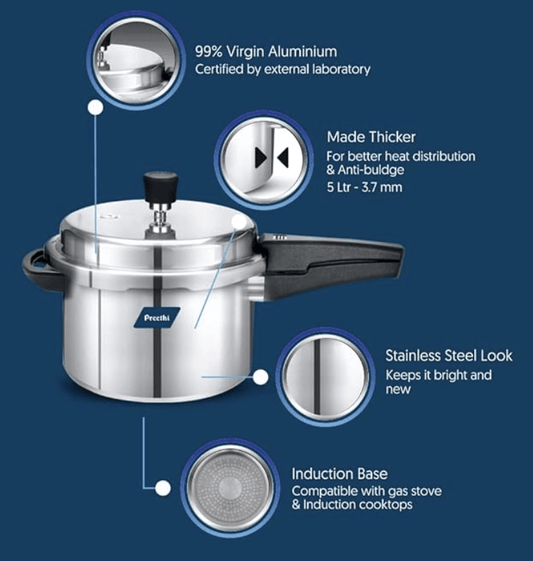 99% Virgin Aluminium
Certified by external laboratory

Made Thicker
For better heat distribution & Anti-buldge
5 Ltr - 3.7 mm

Preethi

Stainless Steel Look
Keeps it bright and new

Induction Base
Compatible with gas stove & Induction cooktops