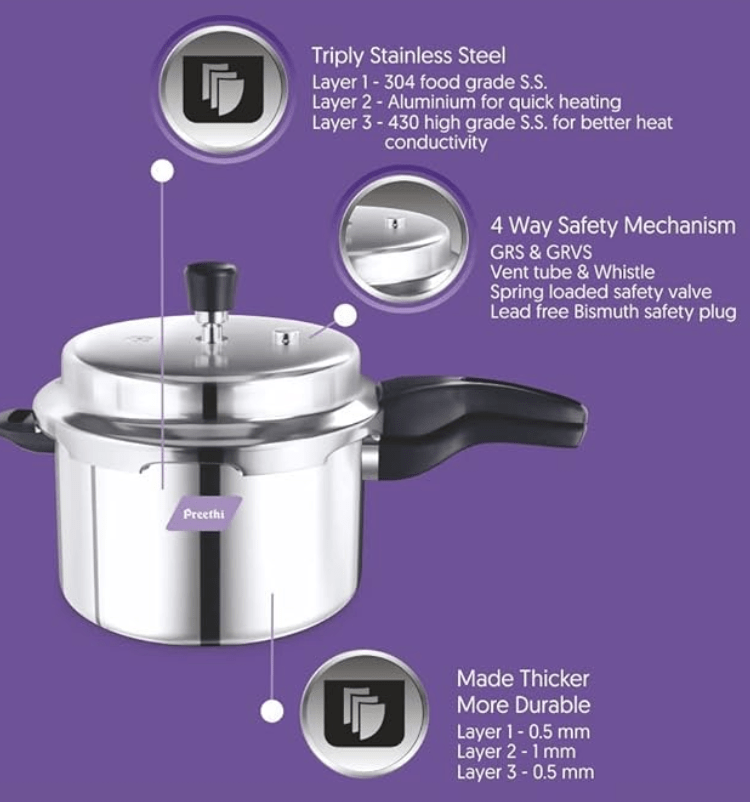 Triply Stainless Steel
Layer 1 - 304 food grade S.S.
Layer 2 - Aluminium for quick heating
Layer 3 - 430 high grade S.S. for better heat conductivity

4 Way Safety Mechanism
GRS & GRVS
Vent tube & Whistle
Spring loaded safety valve
Lead free Bismuth safety plug

Preethi

Made Thicker
More Durable
Layer 1 - 0.5 mm
Layer 2 - 1 mm
Layer 3 - 0.5 mm