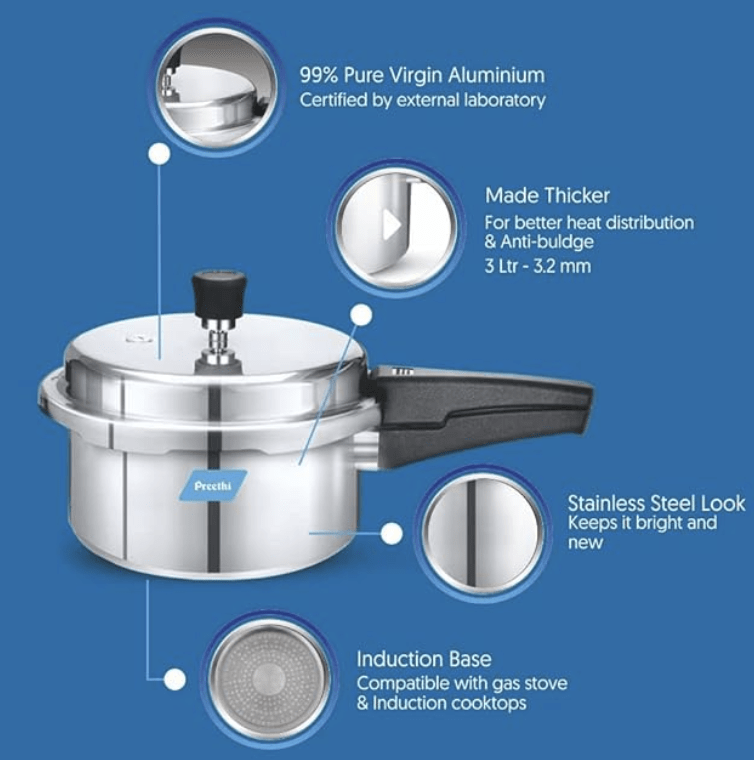 99% Pure Virgin Aluminium
Certified by external laboratory

Made Thicker
For better heat distribution & Anti-buldge
3 Ltr - 3.2 mm

Preethi

Stainless Steel Look
Keeps it bright and new

Induction Base
Compatible with gas stove & Induction cooktops