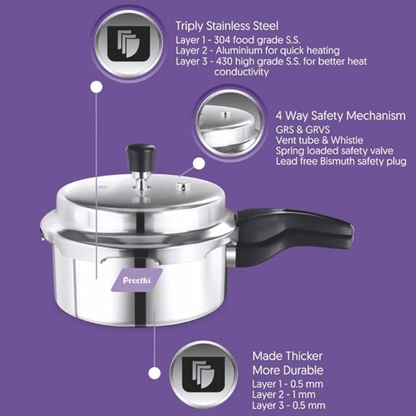 Triply Stainless Steel
Layer 1 - 304 food grade S.S.
Layer 2 - Aluminium for quick heating
Layer 3 - 430 high grade S.S. for better heat conductivity

4 Way Safety Mechanism
GRS & GRVS
Vent tube & Whistle
Spring loaded safety valve
Lead free Bismuth safety plug

Preethi

Made Thicker
More Durable
Layer 1 - 0.5 mm
Layer 2 - 1 mm
Layer 3 - 0.5 mm