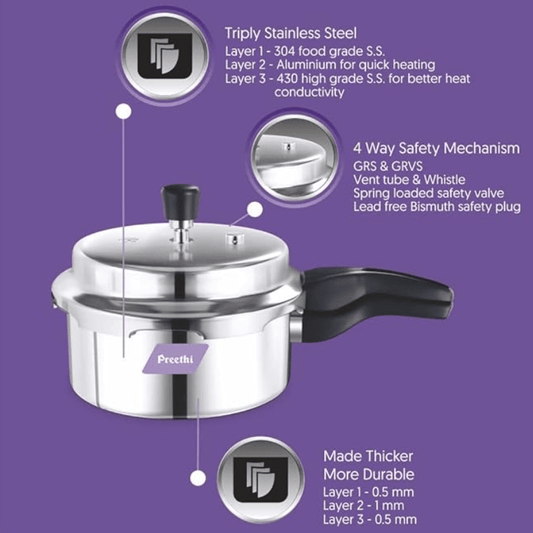 Triply Stainless Steel
Layer 1 - 304 food grade S.S.
Layer 2 - Aluminium for quick heating
Layer 3 - 430 high grade S.S. for better heat conductivity

4 Way Safety Mechanism
GRS & GRVS
Vent tube & Whistle
Spring loaded safety valve
Lead free Bismuth safety plug

Preethi

Made Thicker
More Durable
Layer 1 - 0.5 mm
Layer 2 - 1 mm
Layer 3 - 0.5 mm