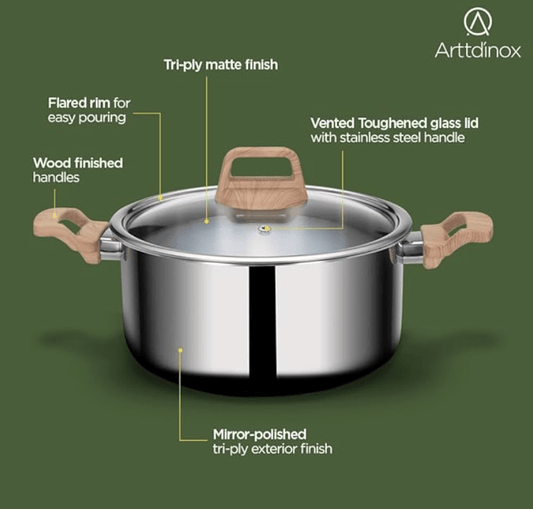 Arttdinox

Tri-ply matte finish

Flared rim for easy pouring

Vented Toughened glass lid with stainless steel handle

Wood finished handles

Mirror-polished tri-ply exterior finish