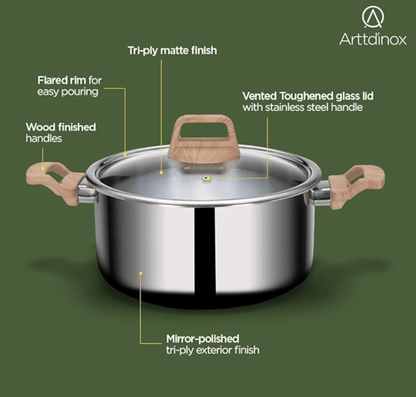 Arttdinox

Tri-ply matte finish

Flared rim for easy pouring

Vented Toughened glass lid with stainless steel handle

Wood finished handles

Mirror-polished tri-ply exterior finish