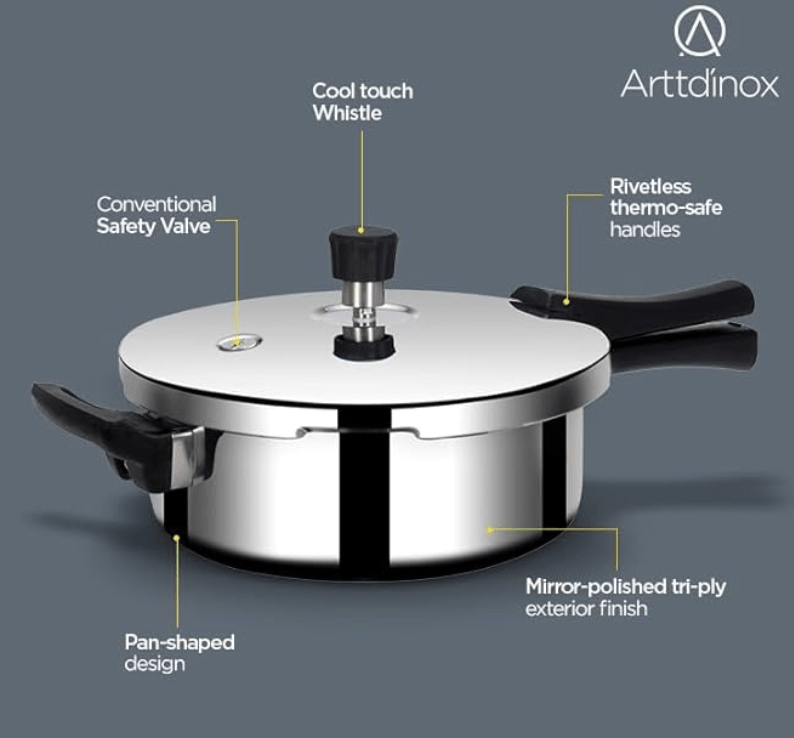 Arttdínox

Cool touch Whistle

Conventional Safety Valve

Rivetless thermo-safe handles

Mirror-polished tri-ply exterior finish

Pan-shaped design