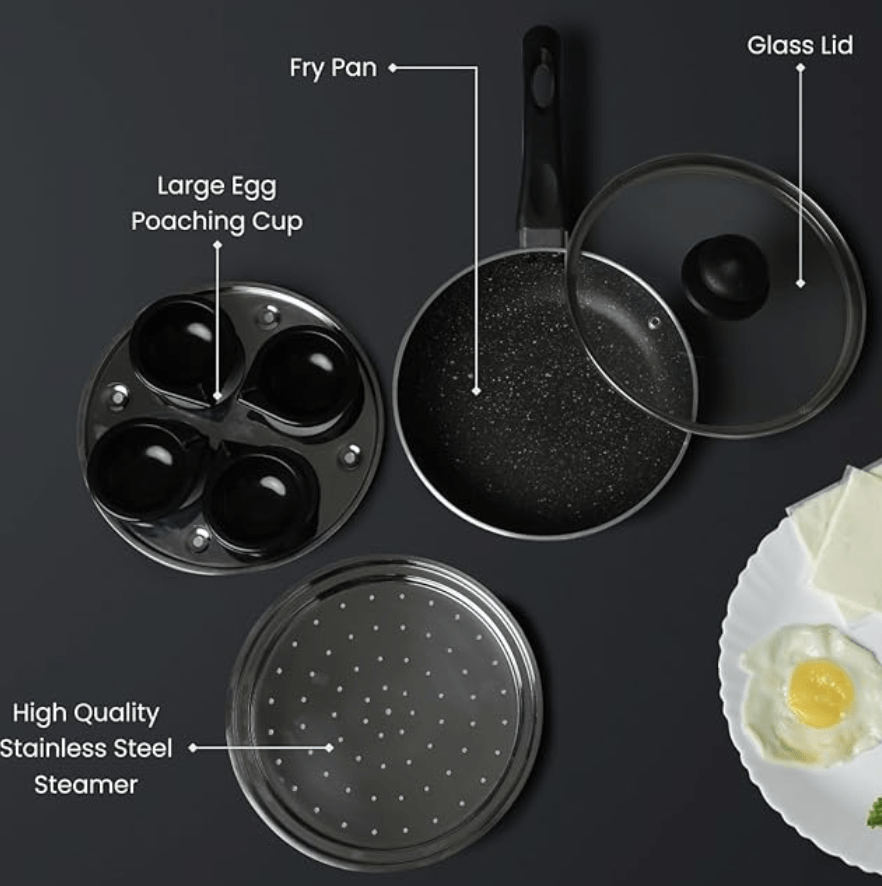 Fry Pan

Glass Lid

Large Egg Poaching Cup

High Quality Stainless Steel Steamer