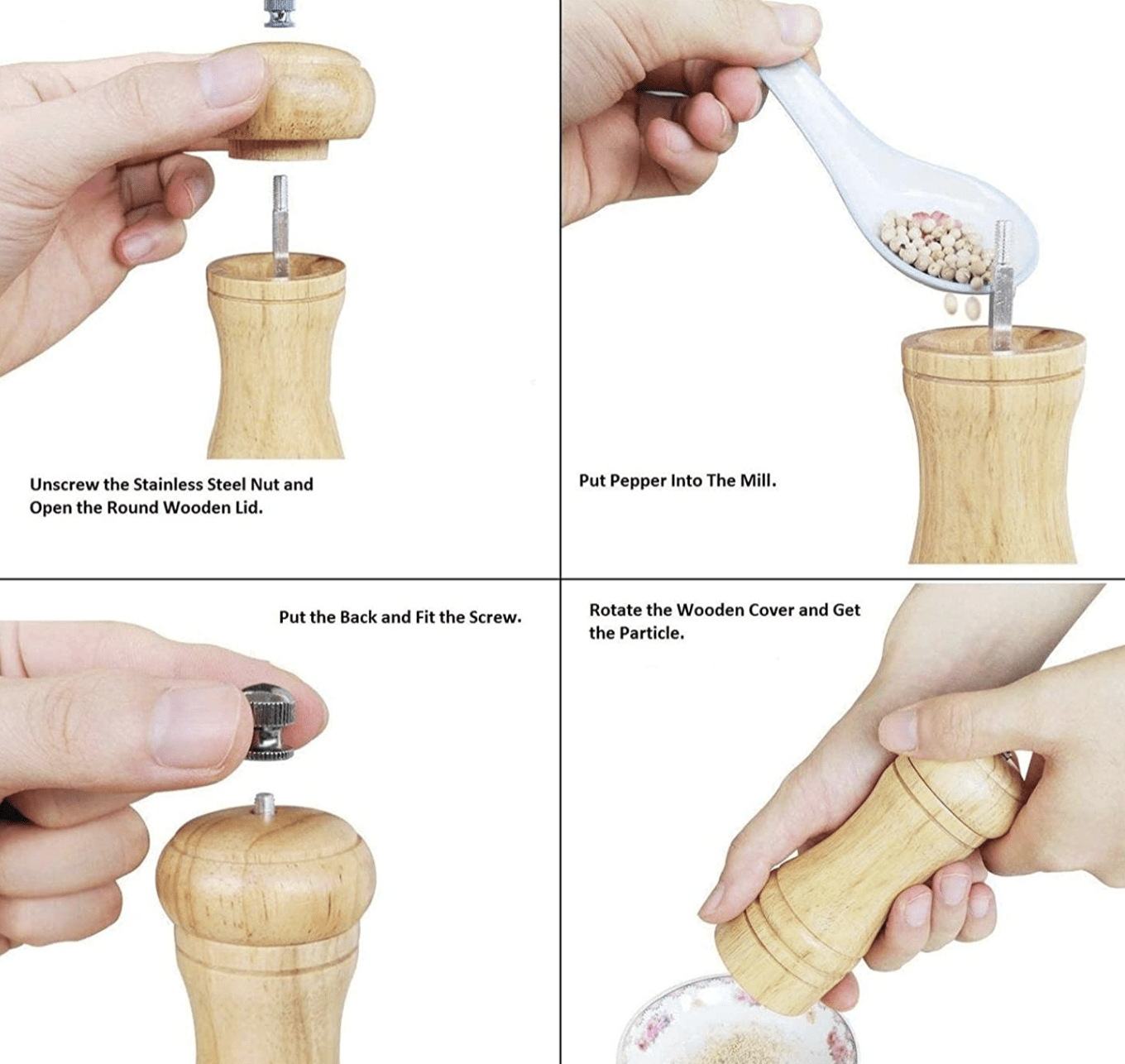 Unscrew the Stainless Steel Nut and Open the Round Wooden Lid.

Put Pepper Into The Mill.

Put the Back and Fit the Screw.

Rotate the Wooden Cover and Get the Particle.