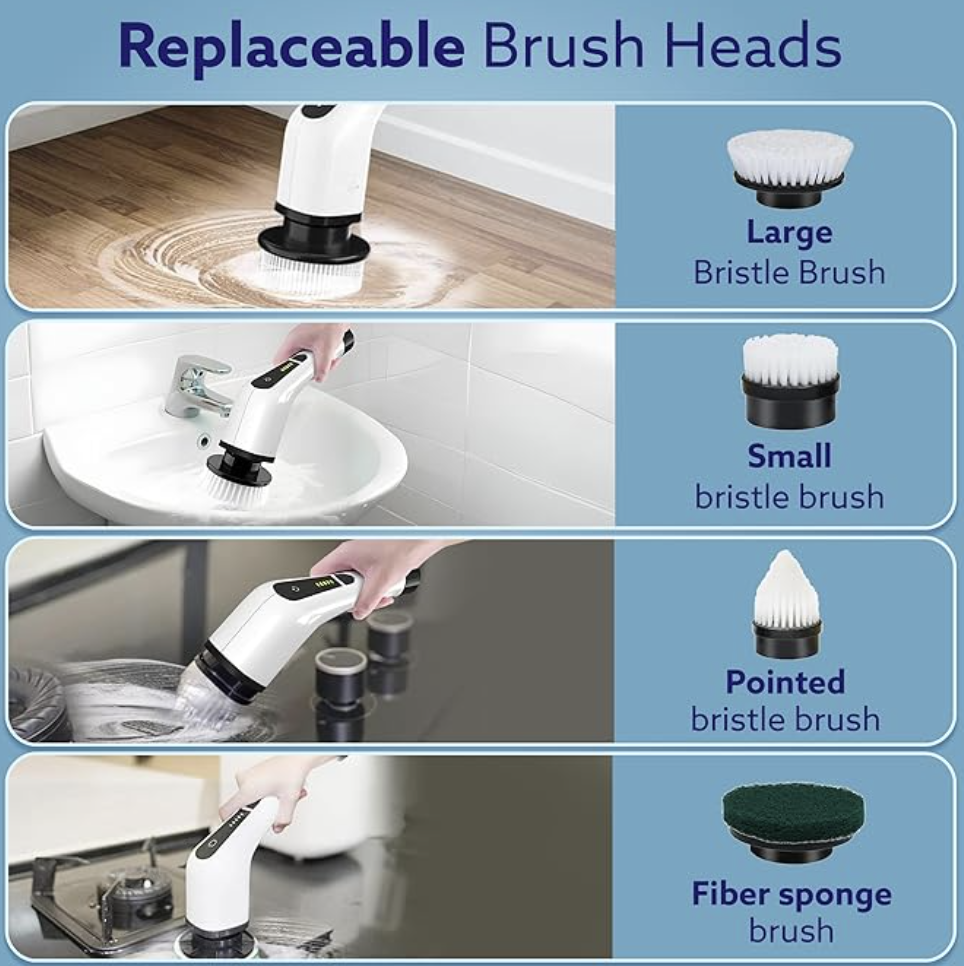 Replaceable Brush Heads

Large
Bristle Brush

Small
bristle brush

Pointed
bristle brush

Fiber sponge
brush