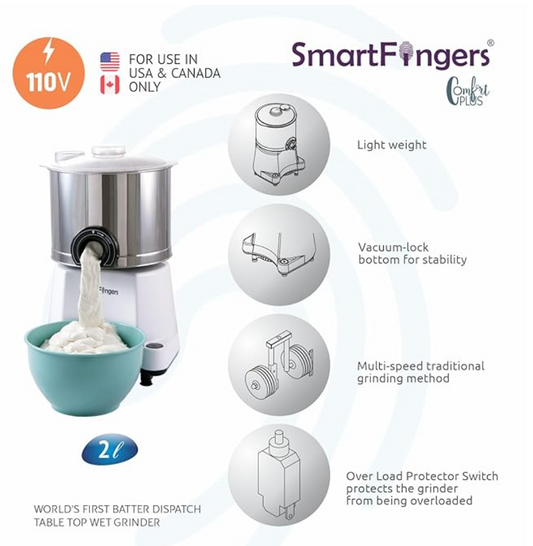 110V

FOR USE IN USA & CANADA ONLY

SmartFingers®

Comfort PLUS

Light weight

Vacuum-lock bottom for stability

Multi-speed traditional grinding method

Over Load Protector Switch protects the grinder from being overloaded

Fingers

2 l

WORLD'S FIRST BATTER DISPATCH TABLE TOP WET GRINDER