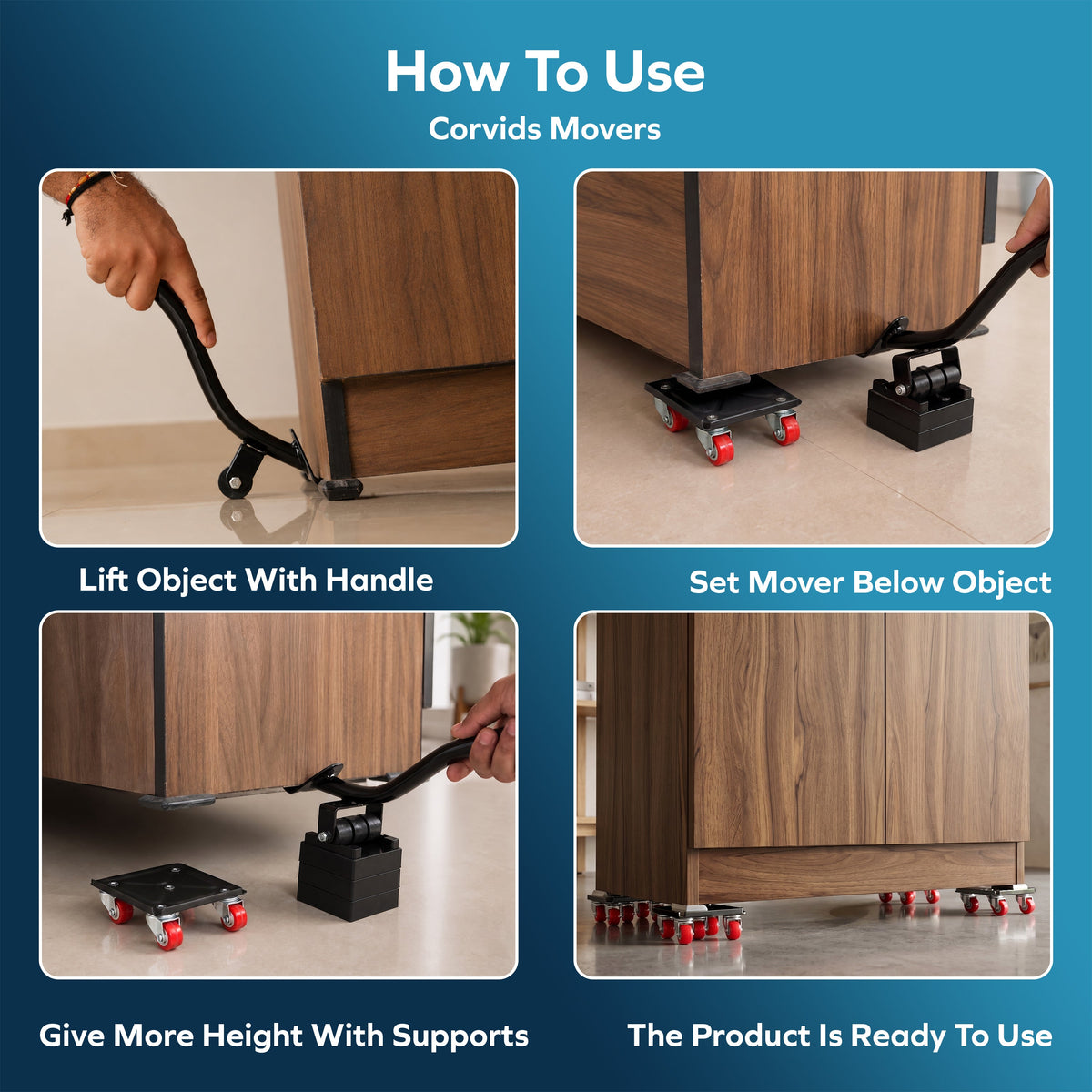 How To Use

Corvids Movers

Lift Object With Handle

Set Mover Below Object

Give More Height With Supports

The Product Is Ready To Use