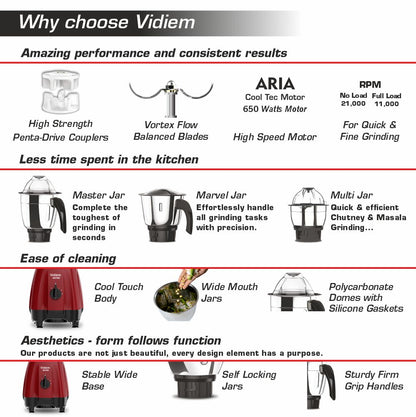 Why choose Vidiem

Amazing performance and consistent results

High Strength Penta-Drive Couplers

Vortex Flow Balanced Blades

ARIA
Cool Tec Motor
650 Watts Motor

High Speed Motor

RPM

| No Load | Full Load |
|---|---|
| 21,000 | 11,000 |

For Quick & Fine Grinding

Less time spent in the kitchen

Master Jar
Complete the toughest of grinding in seconds

Marvel Jar
Effortlessly handle all grinding tasks with precision.

Multi Jar
Quick & efficient Chutney & Masala Grinding...

Ease of cleaning

Cool Touch Body

Wide Mouth Jars

Polycarbonate Domes with Silicone Gaskets

Aesthetics - form follows function
Our products are not just beautiful, every design element has a purpose.

Stable Wide Base

Self Locking Jars

Sturdy Firm Grip Handles